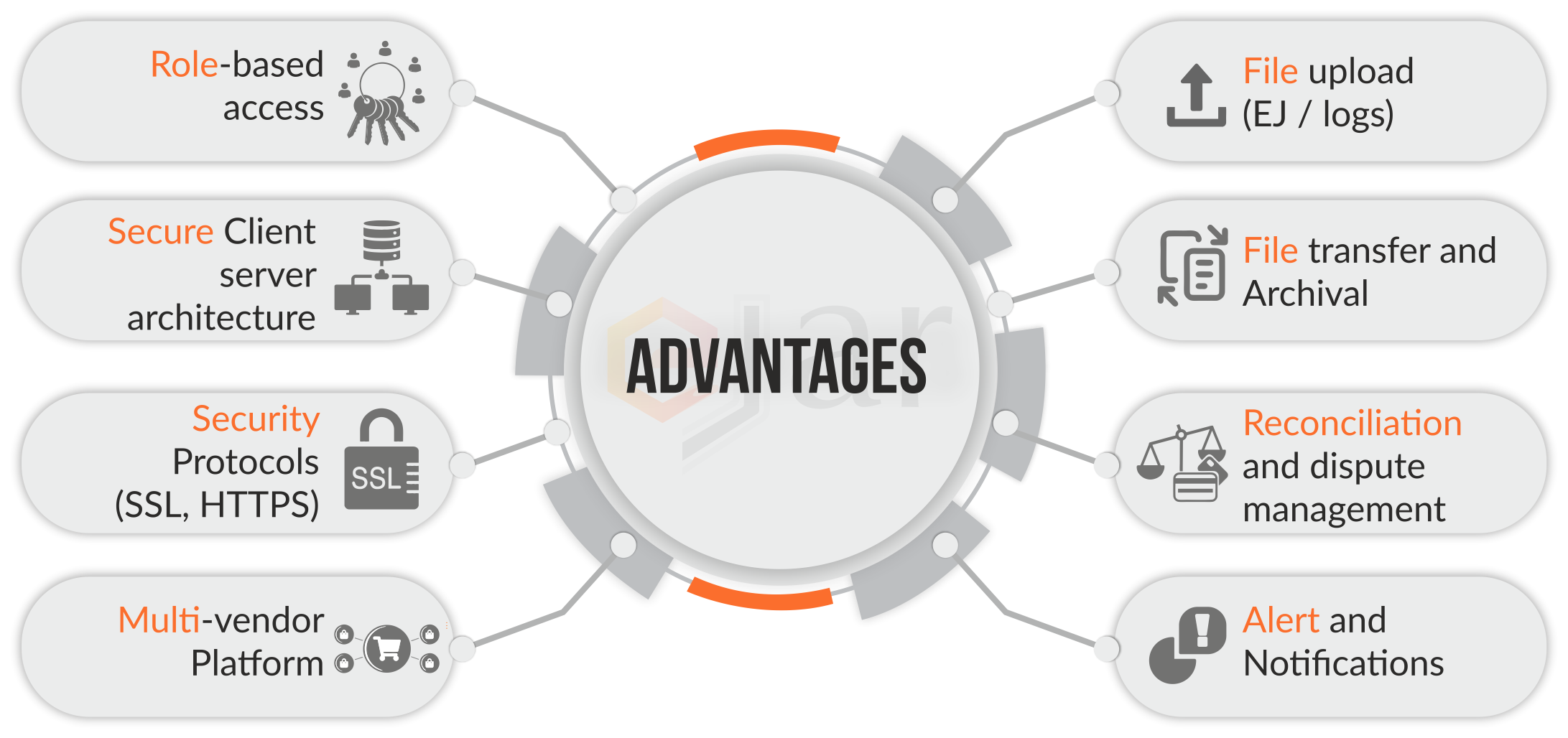 Role-based access

Secure Client server architecture

Security Protocols (SSL, HTTPS)

SSL

Multi-vendor Platform

ADVANTAGES

File upload (EJ / logs)

File transfer and Archival

Reconciliation and dispute management

Alert and Notifications